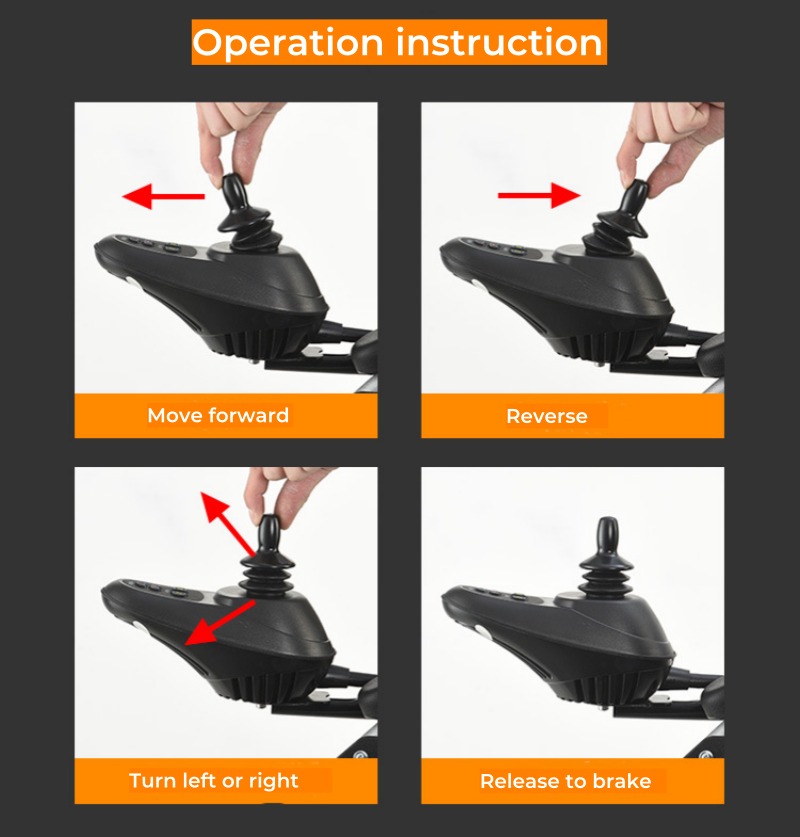 Operation instruction

Move forward

Reverse

Turn left or right

Release to brake