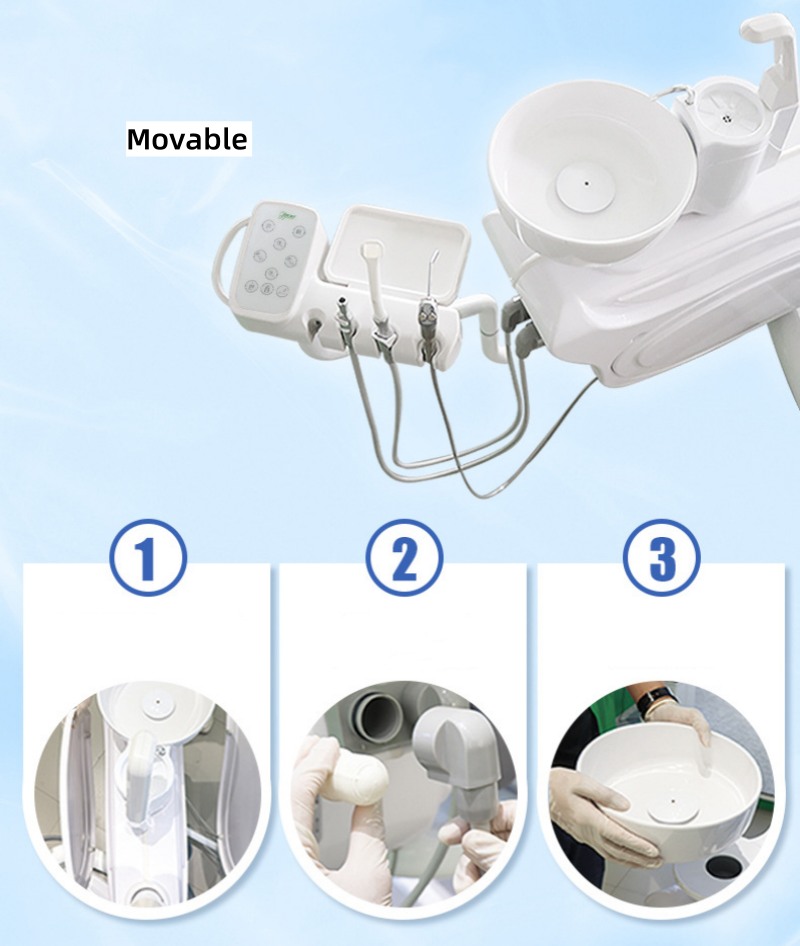 Movable

1

2

3