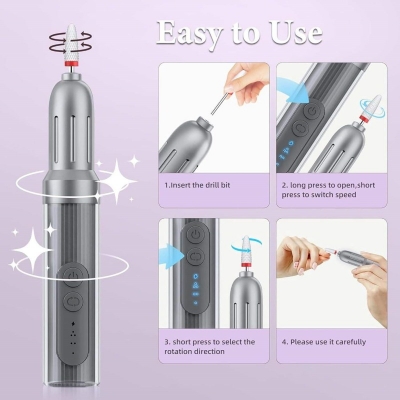 Easy to Use

1.Insert the drill bit

2. long press to open,short press to switch speed

3. short press to select the rotation direction

4. Please use it carefully