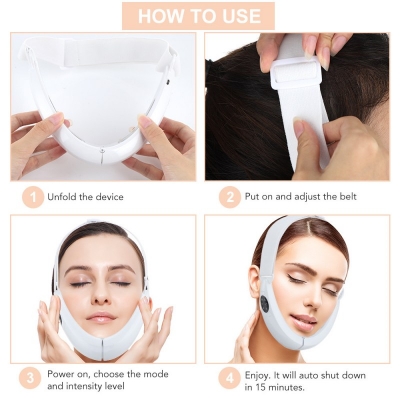 HOW TO USE

1 Unfold the device

2 Put on and adjust the belt

3 Power on, choose the mode and intensity level

4 Enjoy. It will auto shut down in 15 minutes.